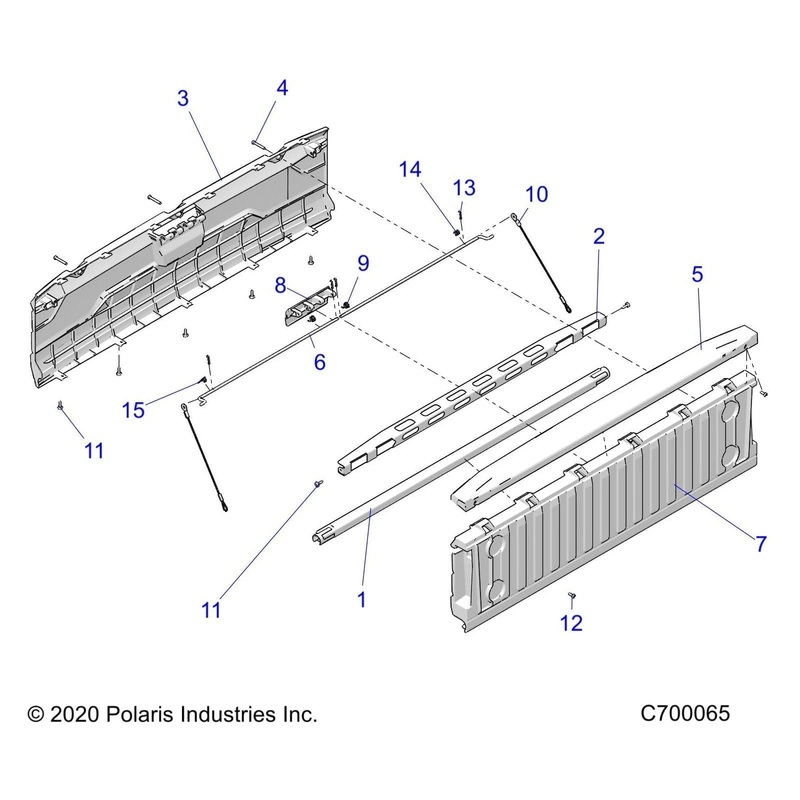 3
4
14
13
10
2
5
8
9
6
15
11
11
1
7
12

© 2020 Polaris Industries Inc.
C700065